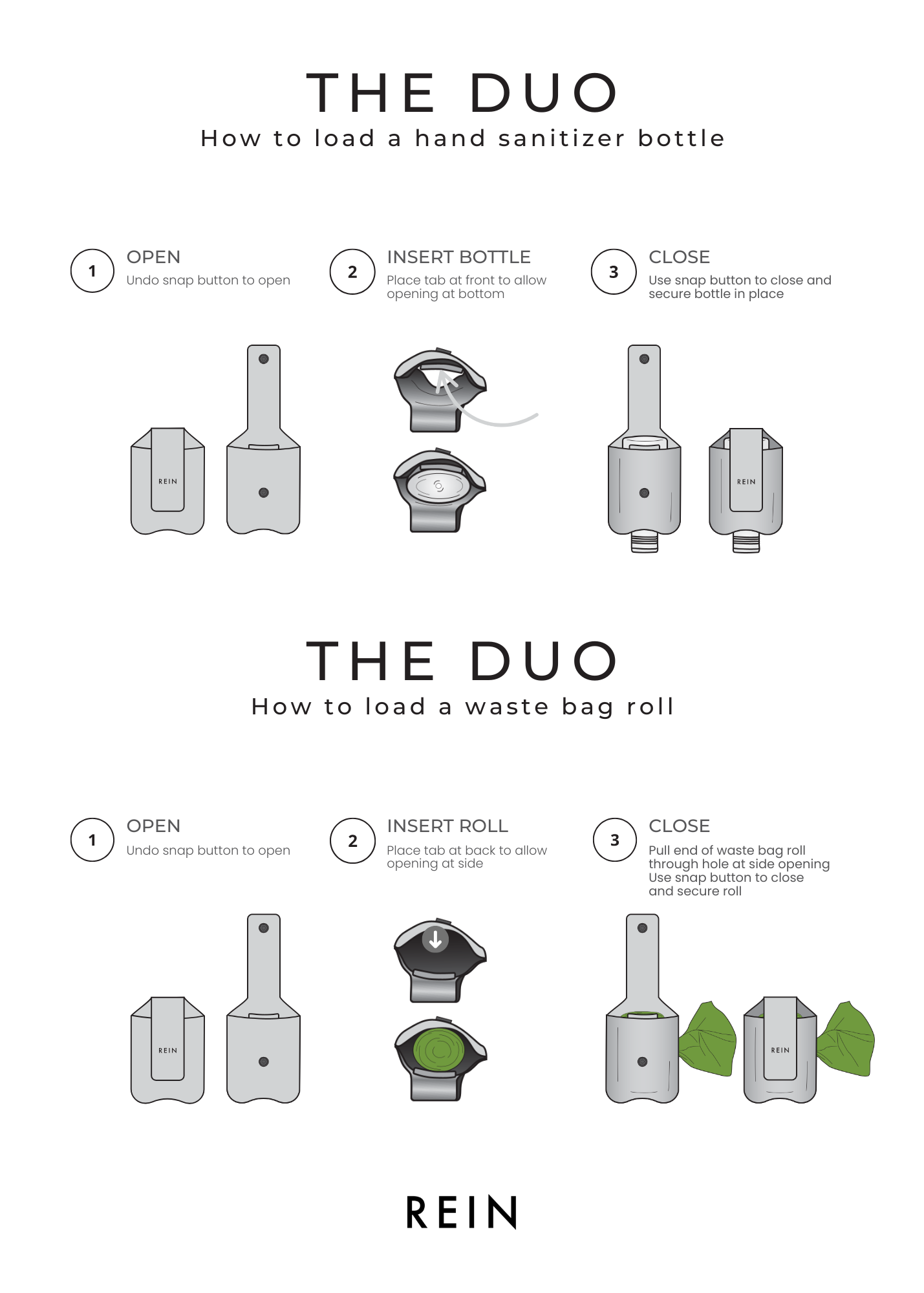 THE DUO
How to load a hand sanitizer bottle

1 OPEN
Undo snap button to open

2 INSERT BOTTLE
Place tab at front to allow opening at bottom

3 CLOSE
Use snap button to close and secure bottle in place

REIN

REIN

THE DUO
How to load a waste bag roll

1 OPEN
Undo snap button to open

2 INSERT ROLL
Place tab at back to allow opening at side

3 CLOSE
Pull end of waste bag roll through hole at side opening
Use snap button to close and secure roll

REIN

REIN

REIN